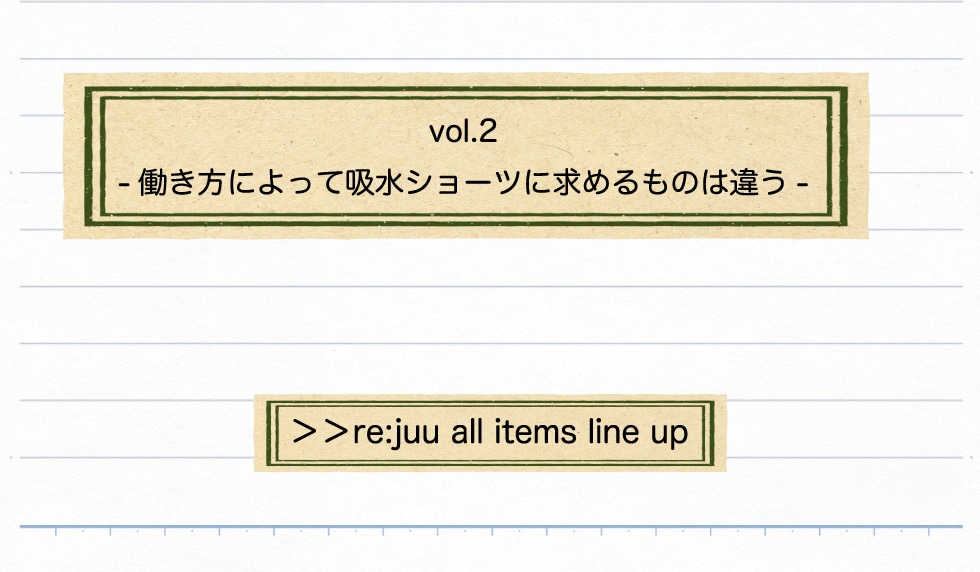 vol.2
- 働き方によって吸水ショーツに求めるものは違う -

＞＞re:juu all items line up